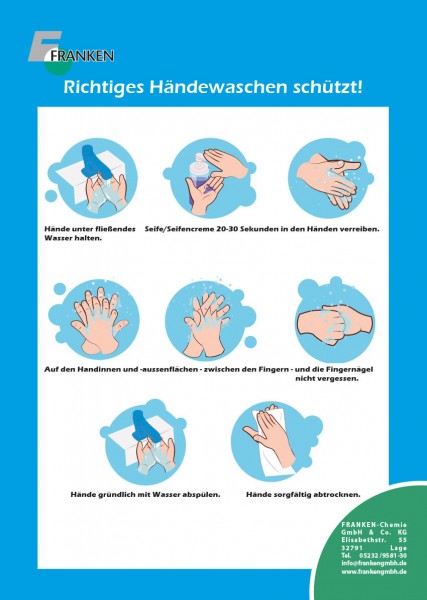 FRANKEN

Richtiges Händewaschen schützt!

Hände unter fließendes Wasser halten.

Seife/Seifencreme 20-30 Sekunden in den Händen verreiben.

Auf den Handinnen und -aussenflächen - zwischen den Fingern - und die Fingernägel nicht vergessen.

Hände gründlich mit Wasser abspülen.

Hände sorgfältig abtrocknen.

FRANKEN-Chemie GmbH & Co. KG
Elisabethstr. 55
32791 Lage
Tel. 05232/9581-30
info@frankengmbh.de
www.frankengmbh.de